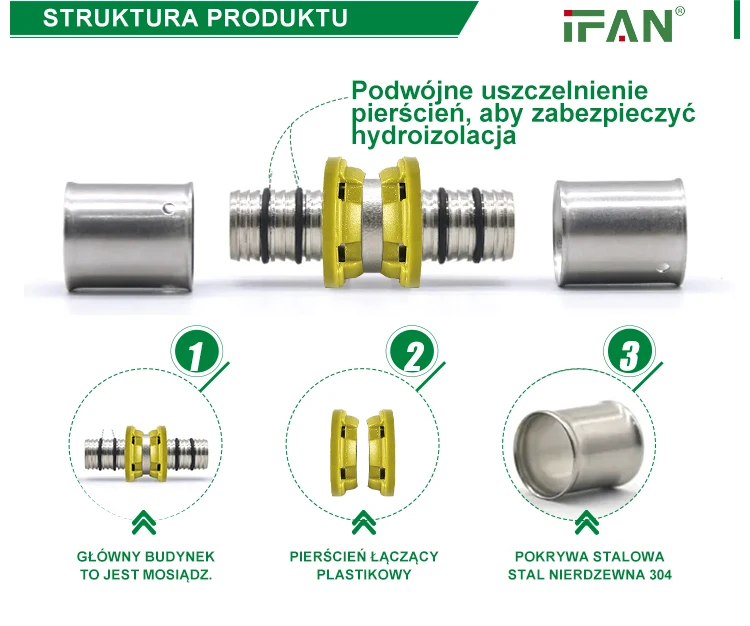 STRUKTURA PRODUKTU

IFAN®

Podwójne uszczelnienie pierścień, aby zabezpieczyć hydroizolacja

1

2

3

GŁÓWNY BUDYNEK TO JEST MOSIĄDZ.

PIERŚCIEŃ ŁĄCZĄCY PLASTIKOWY

POKRYWA STALOWA STAL NIERDZEWNA 304